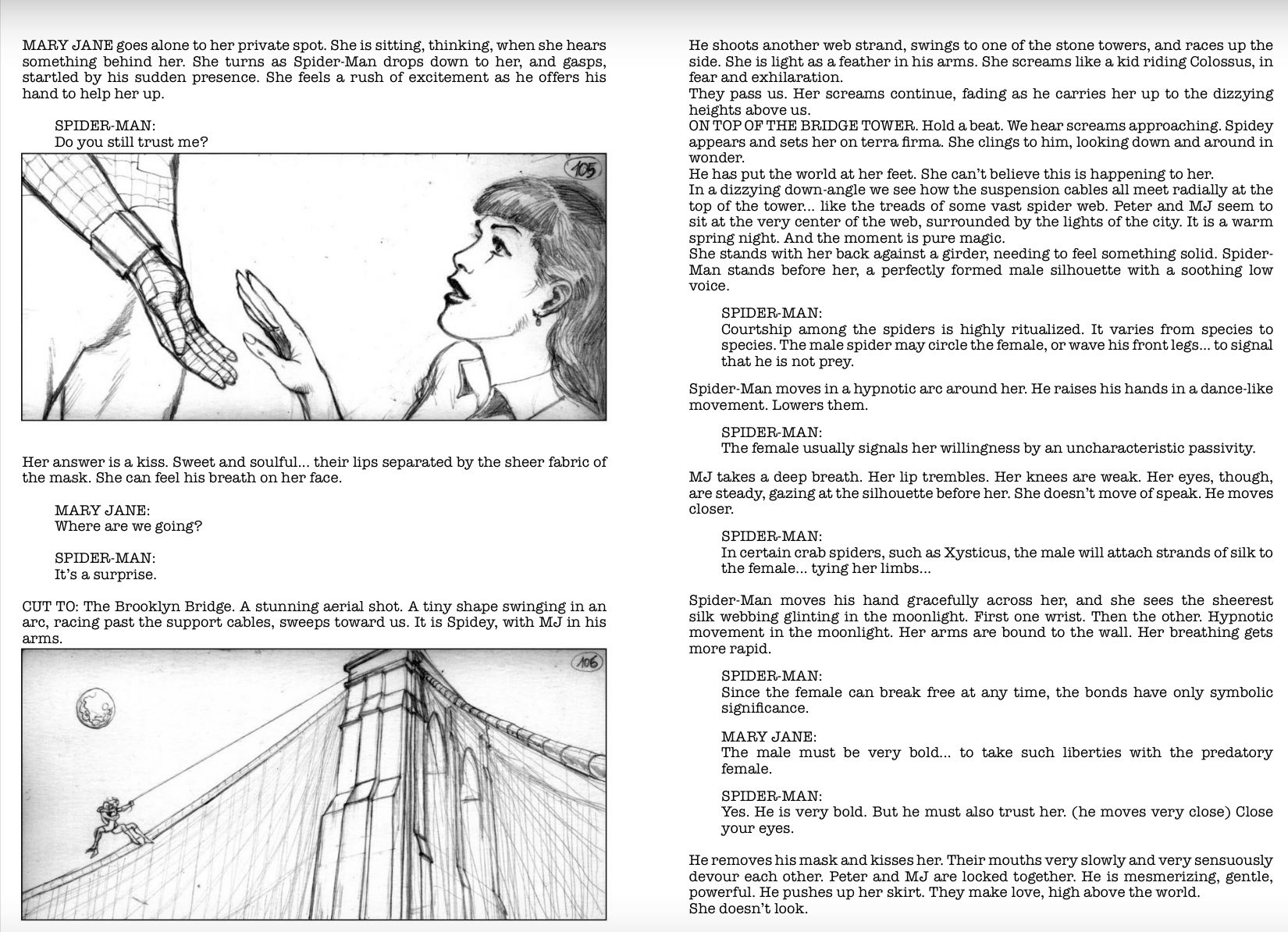 MARY JANE goes alone to her private spot. She is sitting, thinking, when she hears something behind her. She turns as Spider-Man drops down to her, and gasps, startled by his sudden presence. She feels a rush of excitement as he offers his hand to help her up.

SPIDER-MAN:
Do you still trust me?

105

Her answer is a kiss. Sweet and soulful... their lips separated by the sheer fabric of the mask. She can feel his breath on her face.

MARY JANE:
Where are we going?

SPIDER-MAN:
It's a surprise.

CUT TO: The Brooklyn Bridge. A stunning aerial shot. A tiny shape swinging in an arc, racing past the support cables, sweeps toward us. It is Spidey, with MJ in his arms.

106

He shoots another web strand, swings to one of the stone towers, and races up the side. She is light as a feather in his arms. She screams like a kid riding Colossus, in fear and exhilaration.
They pass us. Her screams continue, fading as he carries her up to the dizzying heights above us.
ON TOP OF THE BRIDGE TOWER. Hold a beat. We hear screams approaching. Spidey appears and sets her on terra firma. She clings to him, looking down and around in wonder.
He has put the world at her feet. She can't believe this is happening to her.
In a dizzying down-angle we see how the suspension cables all meet radially at the top of the tower... like the treads of some vast spider web. Peter and MJ seem to sit at the very center of the web, surrounded by the lights of the city. It is a warm spring night. And the moment is pure magic.
She stands with her back against a girder, needing to feel something solid. Spider-Man stands before her, a perfectly formed male silhouette with a soothing low voice.

SPIDER-MAN:
Courtship among the spiders is highly ritualized. It varies from species to species. The male spider may circle the female, or wave his front legs... to signal that he is not prey.

Spider-Man moves in a hypnotic arc around her. He raises his hands in a dance-like movement. Lowers them.

SPIDER-MAN:
The female usually signals her willingness by an uncharacteristic passivity.

MJ takes a deep breath. Her lip trembles. Her knees are weak. Her eyes, though, are steady, gazing at the silhouette before her. She doesn't move of speak. He moves closer.

SPIDER-MAN:
In certain crab spiders, such as Xysticus, the male will attach strands of silk to the female... tying her limbs...

Spider-Man moves his hand gracefully across her, and she sees the sheerest silk webbing glinting in the moonlight. First one wrist. Then the other. Hypnotic movement in the moonlight. Her arms are bound to the wall. Her breathing gets more rapid.

SPIDER-MAN:
Since the female can break free at any time, the bonds have only symbolic significance.

MARY JANE:
The male must be very bold... to take such liberties with the predatory female.

SPIDER-MAN:
Yes. He is very bold. But he must also trust her. (he moves very close) Close your eyes.

He removes his mask and kisses her. Their mouths very slowly and very sensuously devour each other. Peter and MJ are locked together. He is mesmerizing, gentle, powerful. He pushes up her skirt. They make love, high above the world.
She doesn't look.